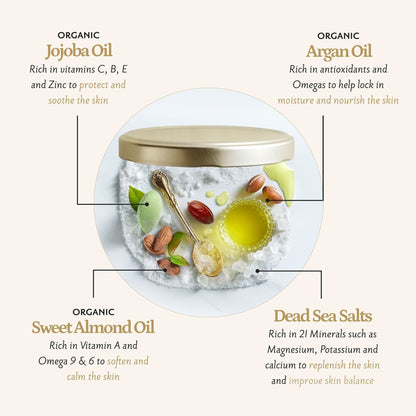 ORGANIC
Jojoba Oil
Rich in vitamins C, B, E and Zinc to protect and soothe the skin

ORGANIC
Argan Oil
Rich in antioxidants and Omegas to help lock in moisture and nourish the skin

ORGANIC
Sweet Almond Oil
Rich in Vitamin A and Omega 9 & 6 to soften and calm the skin

Dead Sea Salts
Rich in 21 Minerals such as Magnesium, Potassium and calcium to replenish the skin and improve skin balance